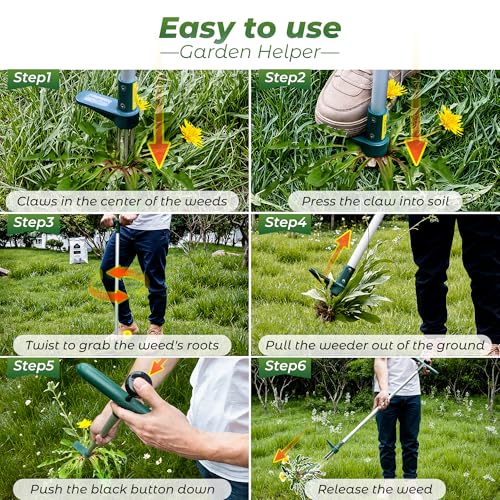 Easy to use
—Garden Helper—

Step1
Claws in the center of the weeds

Step2
Press the claw into soil

Step3
Twist to grab the weed's roots

Step4
Pull the weeder out of the ground

Step5
Push the black button down

Step6
Release the weed