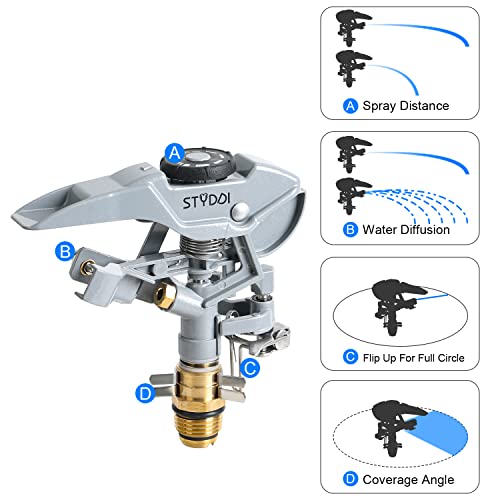 A
STYDDI
B
C
D

A Spray Distance

B Water Diffusion

C Flip Up For Full Circle

D Coverage Angle