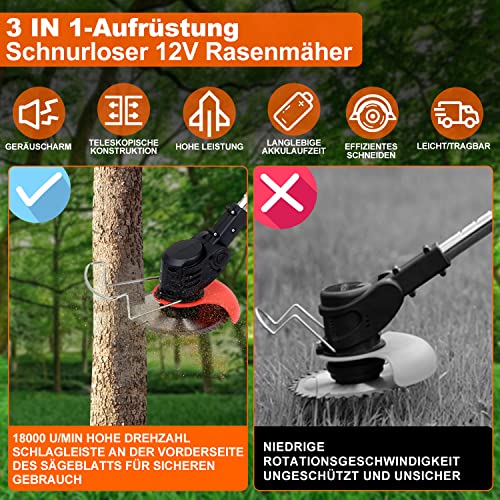 3 IN 1-Aufrüstung
Schnurloser 12V Rasenmäher

GERÄUSCHARM

TELESKOPISCHE KONSTRUKTION

HOHE LEISTUNG

LANGLEBIGE AKKULAUFZEIT

EFFIZIENTES SCHNEIDEN

LEICHT/TRAGBAR

18000 U/MIN HOHE DREHZAHL SCHLAGLEISTE AN DER VORDERSEITE DES SÄGEBLATTS FÜR SICHEREN GEBRAUCH

NIEDRIGE ROTATIONSGESCHWINDIGKEIT UNGESCHÜTZT UND UNSICHER