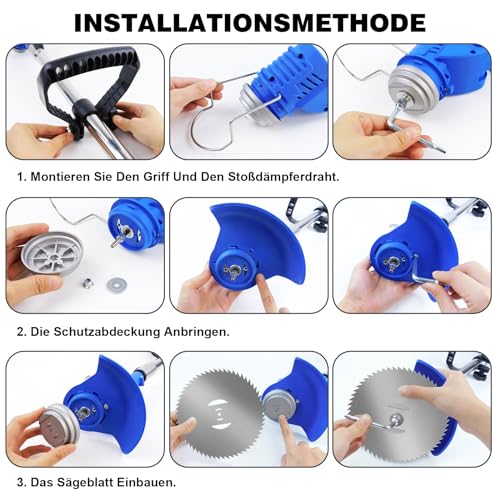 INSTALLATIONSMETHODE

1. Montieren Sie Den Griff Und Den Stoßdämpferdraht.

2. Die Schutzabdeckung Anbringen.

3. Das Sägeblatt Einbauen.