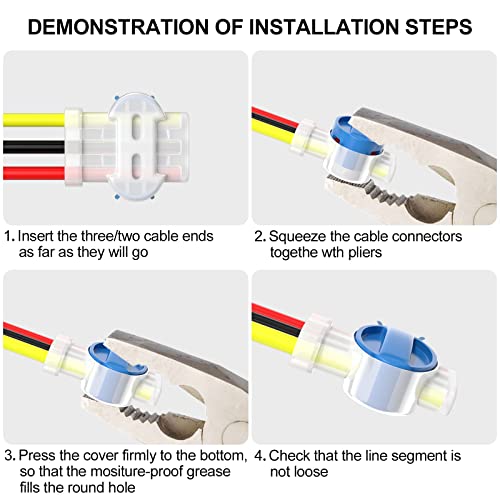 DEMONSTRATION OF INSTALLATION STEPS

1. Insert the three/two cable ends as far as they will go

2. Squeeze the cable connectors togethe wth pliers

3. Press the cover firmly to the bottom, so that the mositure-proof grease fills the round hole

4. Check that the line segment is not loose