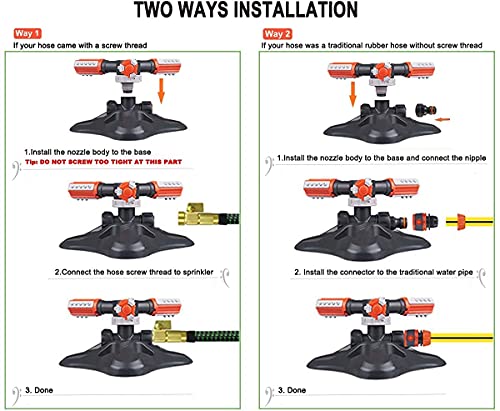 TWO WAYS INSTALLATION

Way 1
If your hose came with a screw thread

1.Install the nozzle body to the base
Tip: DO NOT SCREW TOO TIGHT AT THIS PART

2.Connect the hose screw thread to sprinkler

3. Done

Way 2
If your hose was a traditional rubber hose without screw thread

1.Install the nozzle body to the base and connect the nipple

2. Install the connector to the traditional water pipe

3. Done