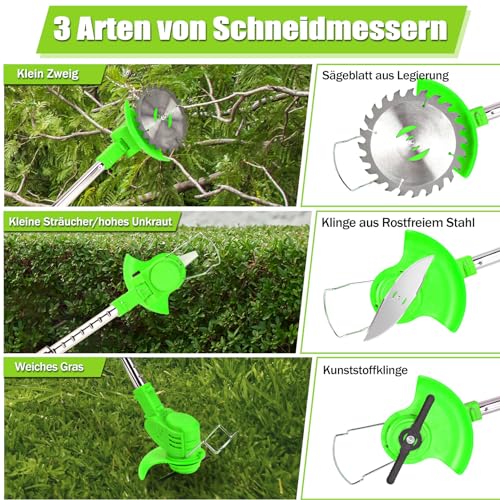 3 Arten von Schneidmessern

Klein Zweig

Sägeblatt aus Legierung

Kleine Sträucher/hohes Unkraut

Klinge aus Rostfreiem Stahl

Weiches Gras

Kunststoffklinge