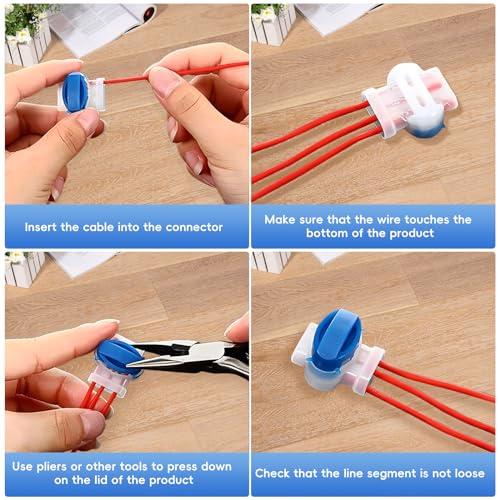 Insert the cable into the connector

Make sure that the wire touches the bottom of the product

Use pliers or other tools to press down on the lid of the product

Check that the line segment is not loose