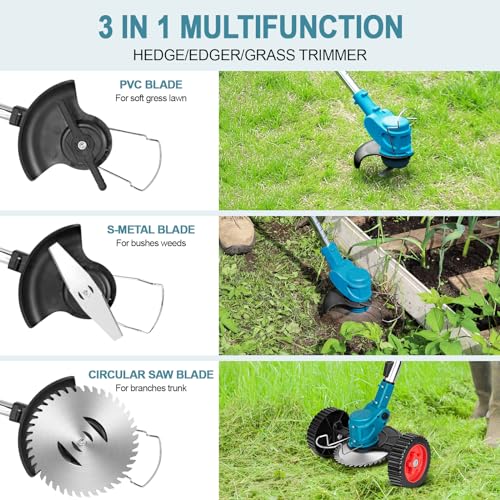 3 IN 1 MULTIFUNCTION
HEDGE/EDGER/GRASS TRIMMER

PVC BLADE
For soft gress lawn

S-METAL BLADE
For bushes weeds

CIRCULAR SAW BLADE
For branches trunk