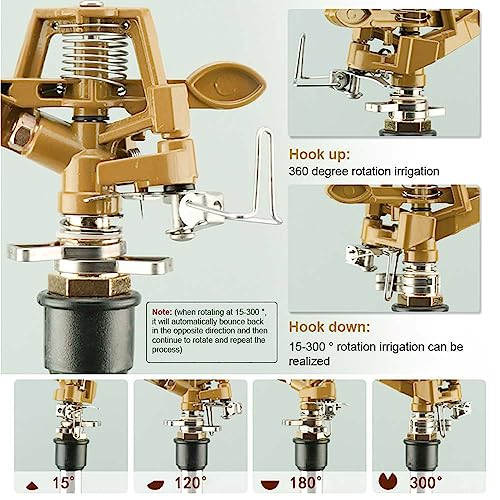 Hook up:
360 degree rotation irrigation

Note: (when rotating at 15-300 °, it will automatically bounce back in the opposite direction and then continue to rotate and repeat the process)

Hook down:
15-300 ° rotation irrigation can be realized

15°

120°

180°

300°