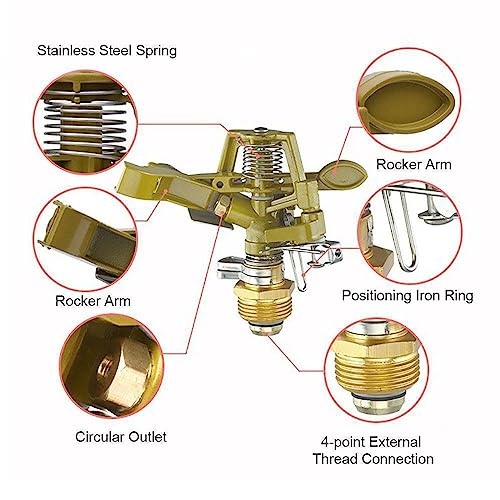 Stainless Steel Spring

Rocker Arm

Rocker Arm

Positioning Iron Ring

Circular Outlet

4-point External Thread Connection