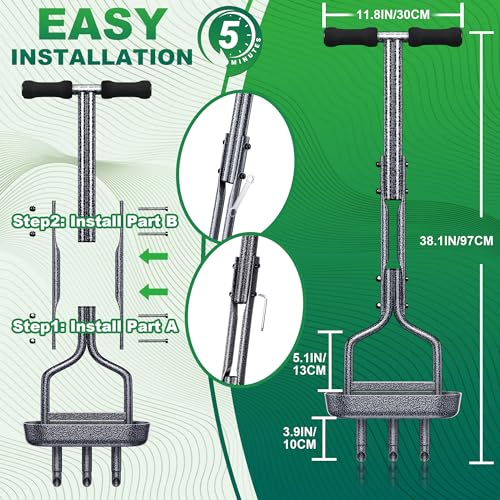 EASY INSTALLATION

5 MINUTES

Step2: Install Part B

Step1: Install Part A

11.8IN/30CM

38.1IN/97CM

5.1IN/ 13CM

3.9IN/ 10CM