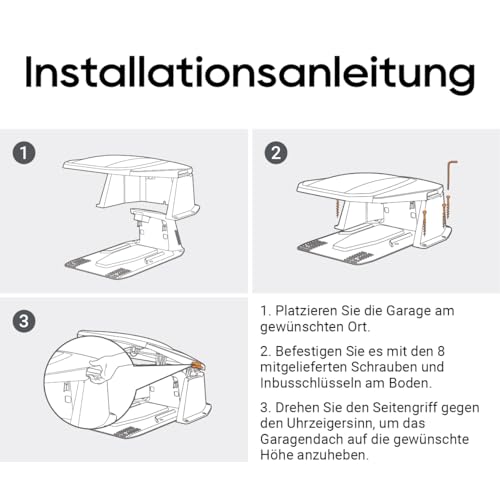 Installationsanleitung

1

2

3

1. Platzieren Sie die Garage am gewünschten Ort.

2. Befestigen Sie es mit den 8 mitgelieferten Schrauben und Inbusschlüsseln am Boden.

3. Drehen Sie den Seitengriff gegen den Uhrzeigersinn, um das Garagendach auf die gewünschte Höhe anzuheben.