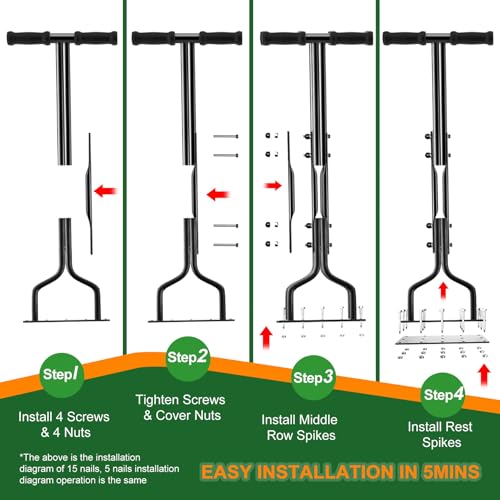 Step1
Install 4 Screws & 4 Nuts

Step2
Tighten Screws & Cover Nuts

Step3
Install Middle Row Spikes

Step4
Install Rest Spikes

*The above is the installation diagram of 15 nails, 5 nails installation diagram operation is the same

EASY INSTALLATION IN 5MINS